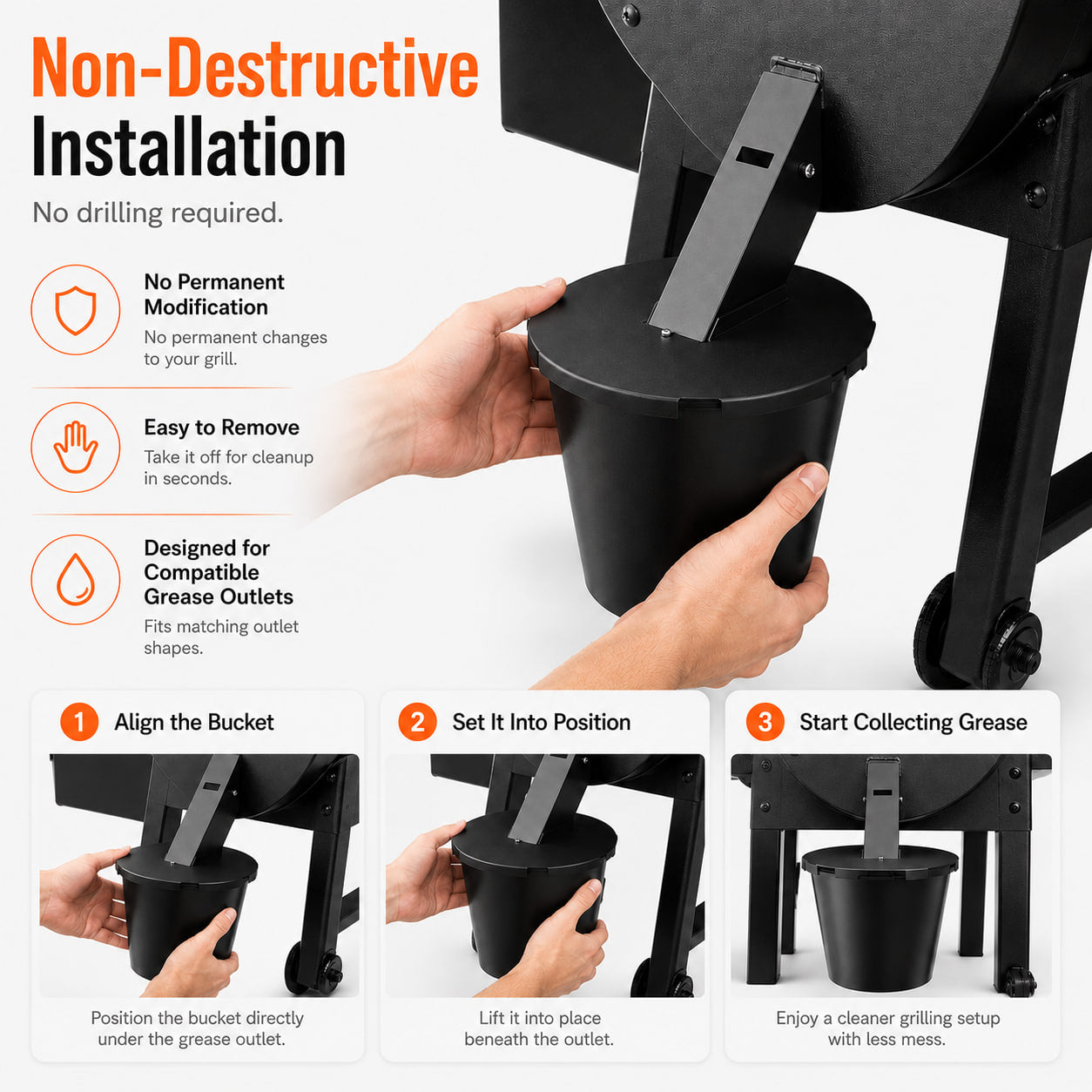 Non-Destructive Installation

No drilling required.

No Permanent Modification
No permanent changes to your grill.

Easy to Remove
Take it off for cleanup in seconds.

Designed for Compatible Grease Outlets
Fits matching outlet shapes.

1 Align the Bucket
Position the bucket directly under the grease outlet.

2 Set It Into Position
Lift it into place beneath the outlet.

3 Start Collecting Grease
Enjoy a cleaner grilling setup with less mess.